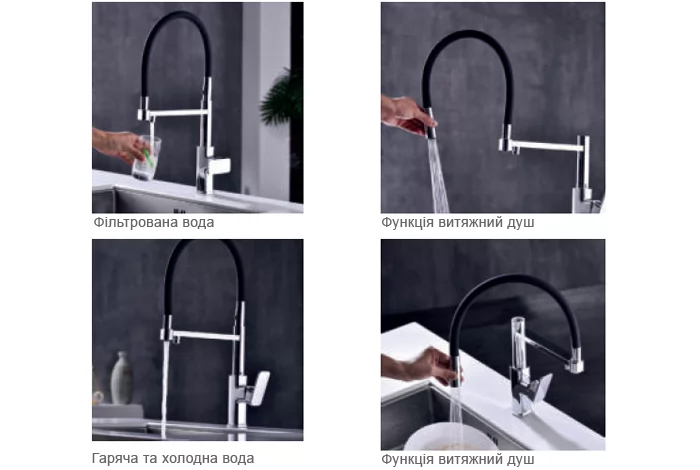 Фільтрована вода

Функція витяжний душ

Гаряча та холодна вода

Функція витяжний душ